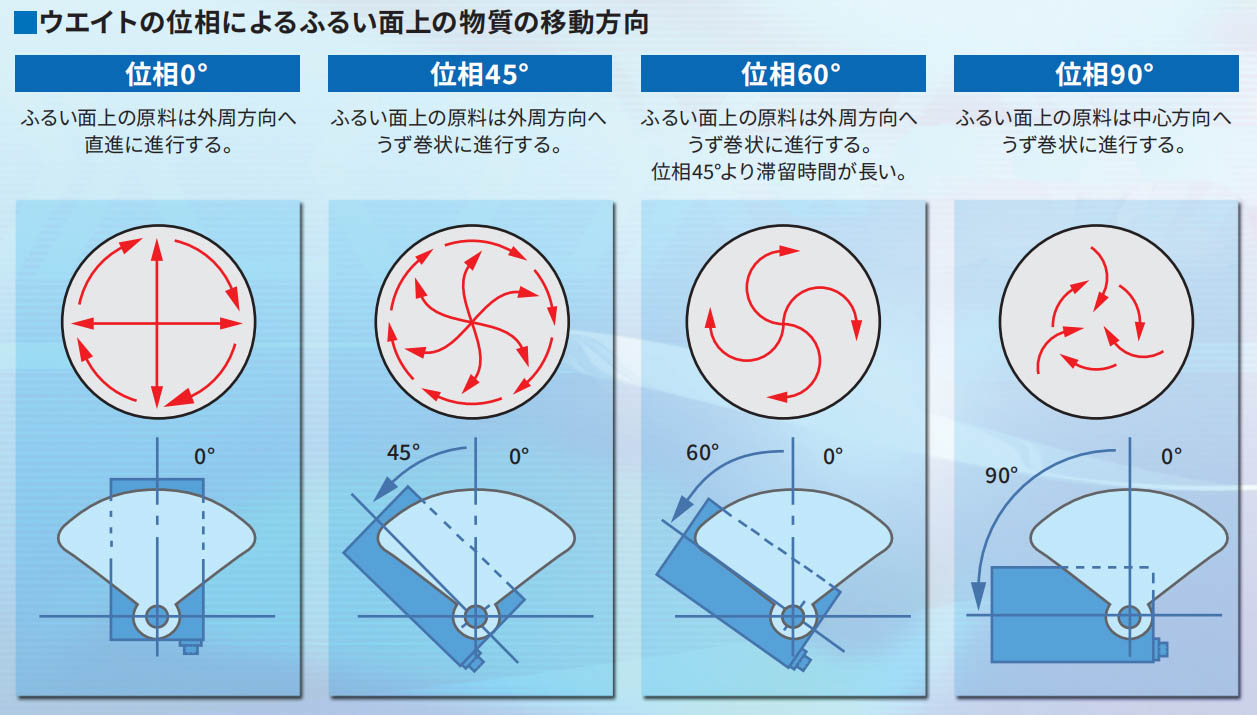 ■ウエイトの位相によるふるい面上の物質の移動方向

位相0°

ふるい面上の原料は外周方向へ直進に進行する。

0°

位相45°

ふるい面上の原料は外周方向へうず巻状に進行する。

45°

0°

位相60°

ふるい面上の原料は外周方向へうず巻状に進行する。位相45°より滞留時間が長い。

60°

0°

位相90°

ふるい面上の原料は中心方向へうず巻状に進行する。

90°

0°